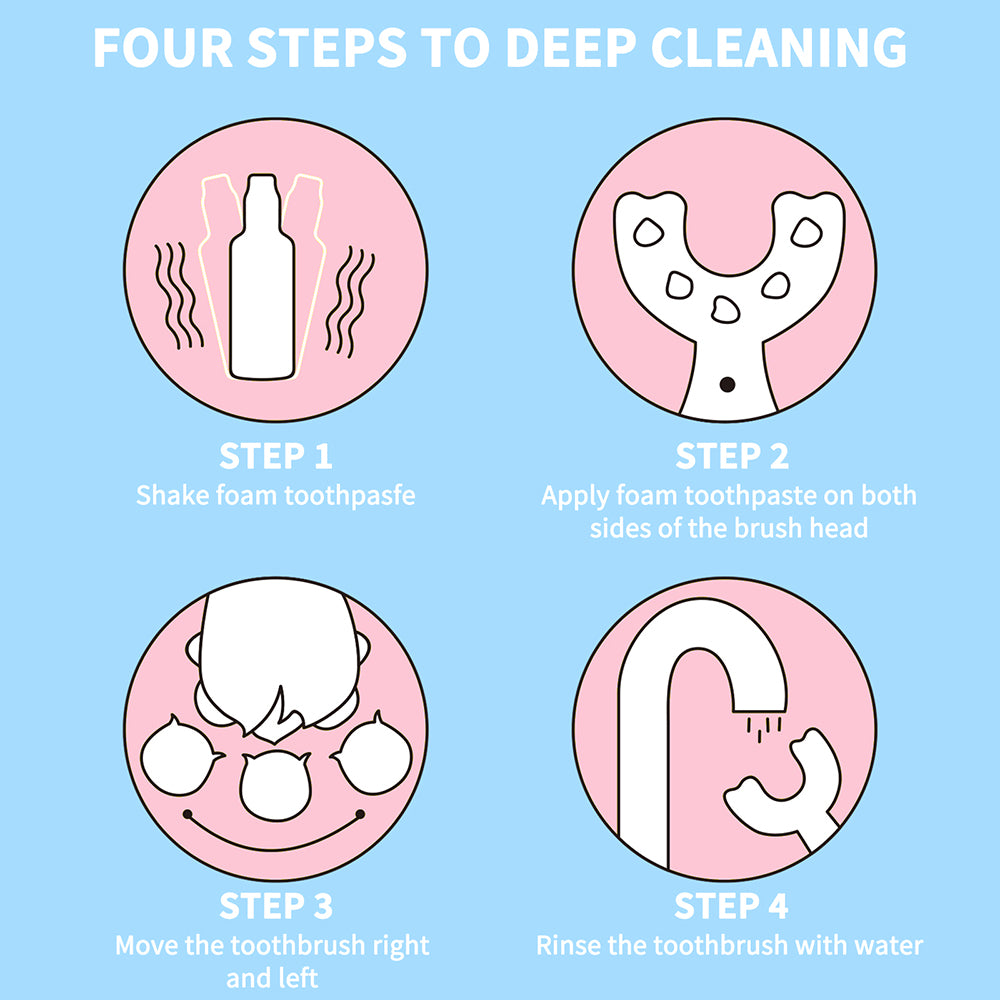 FOUR STEPS TO DEEP CLEANING

STEP 1
Shake foam toothpasfe

STEP 2
Apply foam toothpaste on both sides of the brush head

STEP 3
Move the toothbrush right and left

STEP 4
Rinse the toothbrush with water